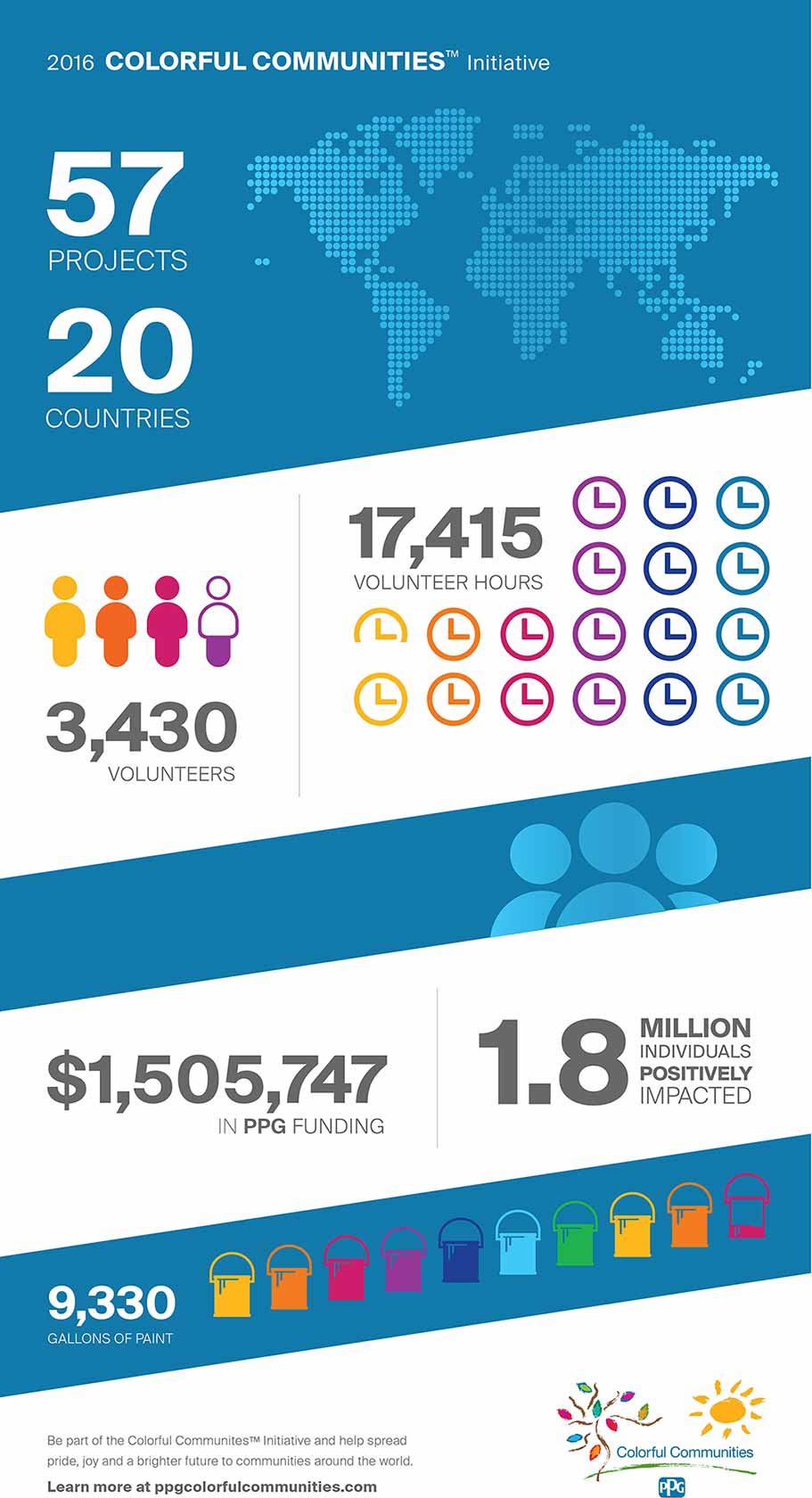 2016 COLORFUL COMMUNITIES™ Initiative

57
PROJECTS

20
COUNTRIES

3,430
VOLUNTEERS

17,415
VOLUNTEER HOURS

$1,505,747
IN PPG FUNDING

1.8 MILLION INDIVIDUALS POSITIVELY IMPACTED

9,330
GALLONS OF PAINT

Be part of the Colorful Communites™ Initiative and help spread pride, joy and a brighter future to communities around the world.

Learn more at ppgcolorfulcommunities.com

Colorful Communities

PPG